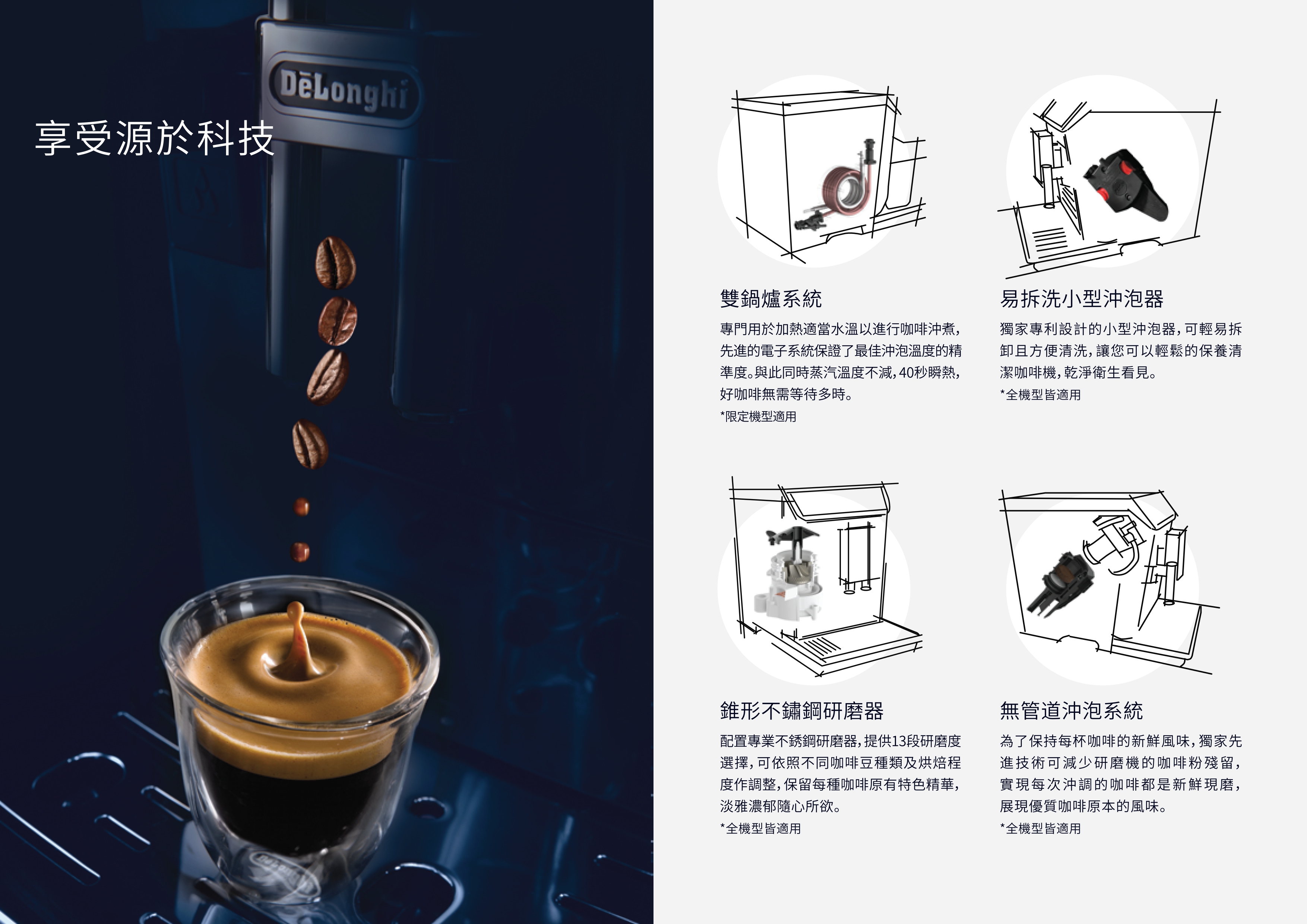 DēLonghi

享受源於科技

雙鍋爐系統

專門用於加熱適當水溫以進行咖啡沖煮，先進的電子系統保證了最佳沖泡溫度的精準度。與此同時蒸汽溫度不減，40秒瞬熱，好咖啡無需等待多時。

*限定機型適用

易拆洗小型沖泡器

獨家專利設計的小型沖泡器，可輕易拆卸且方便清洗，讓您可以輕鬆的保養清潔咖啡機，乾淨衛生看見。

*全機型皆適用

錐形不鏽鋼研磨器

配置專業不銹鋼研磨器，提供13段研磨度選擇，可依照不同咖啡豆種類及烘焙程度作調整，保留每種咖啡原有特色精華，淡雅濃郁隨心所欲。

*全機型皆適用

無管道沖泡系統

為了保持每杯咖啡的新鮮風味，獨家先進技術可減少研磨機的咖啡粉殘留，實現每次沖調的咖啡都是新鮮現磨，展現優質咖啡原本的風味。

*全機型皆適用