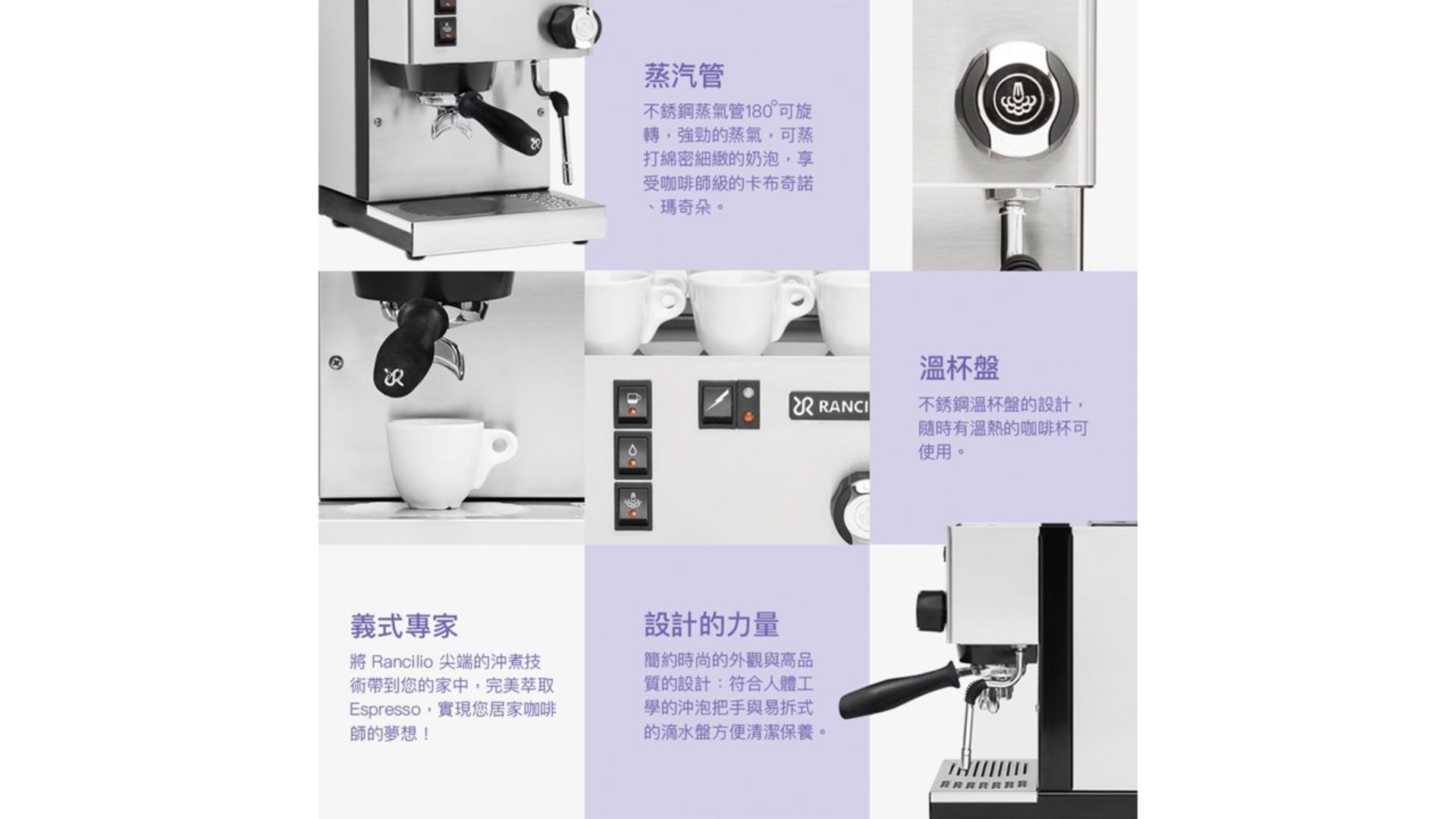 蒸汽管

不銹鋼蒸氣管180°可旋轉，強勁的蒸氣，可蒸打綿密細緻的奶泡，享受咖啡師級的卡布奇諾、瑪奇朵。

RANCI

溫杯盤

不銹鋼溫杯盤的設計，隨時有溫熱的咖啡杯可使用。

義式專家

將 Rancilio 尖端的沖煮技術帶到您的家中，完美萃取 Espresso，實現您居家咖啡師的夢想！

設計的力量

簡約時尚的外觀與高品質的設計：符合人體工學的沖泡把手與易拆式的滴水盤方便清潔保養。